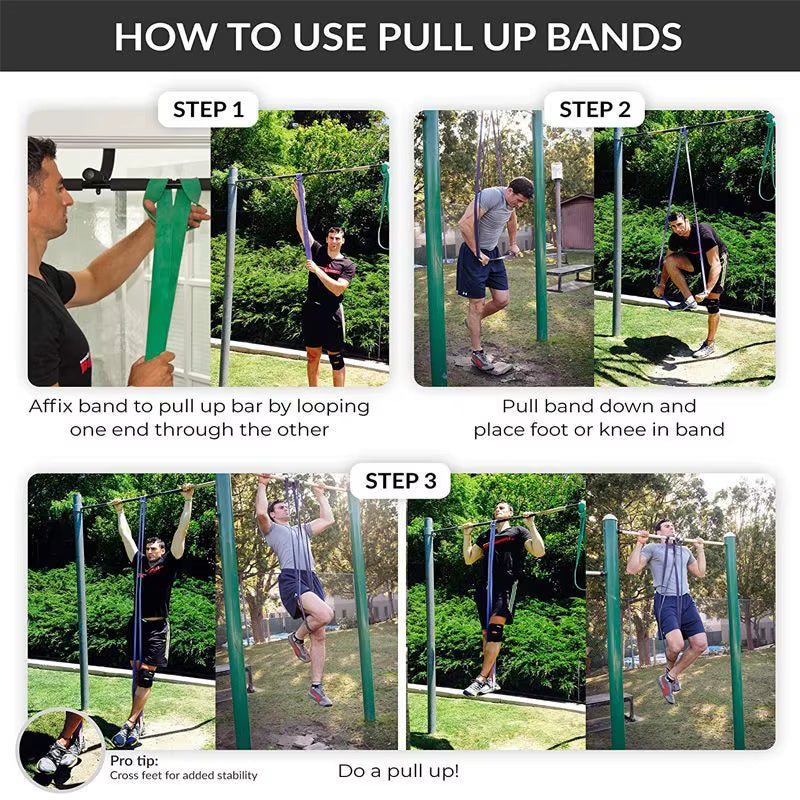 HOW TO USE PULL UP BANDS

STEP 1

Affix band to pull up bar by looping one end through the other

STEP 2

Pull band down and place foot or knee in band

STEP 3

Pro tip:
Cross feet for added stability

Do a pull up!